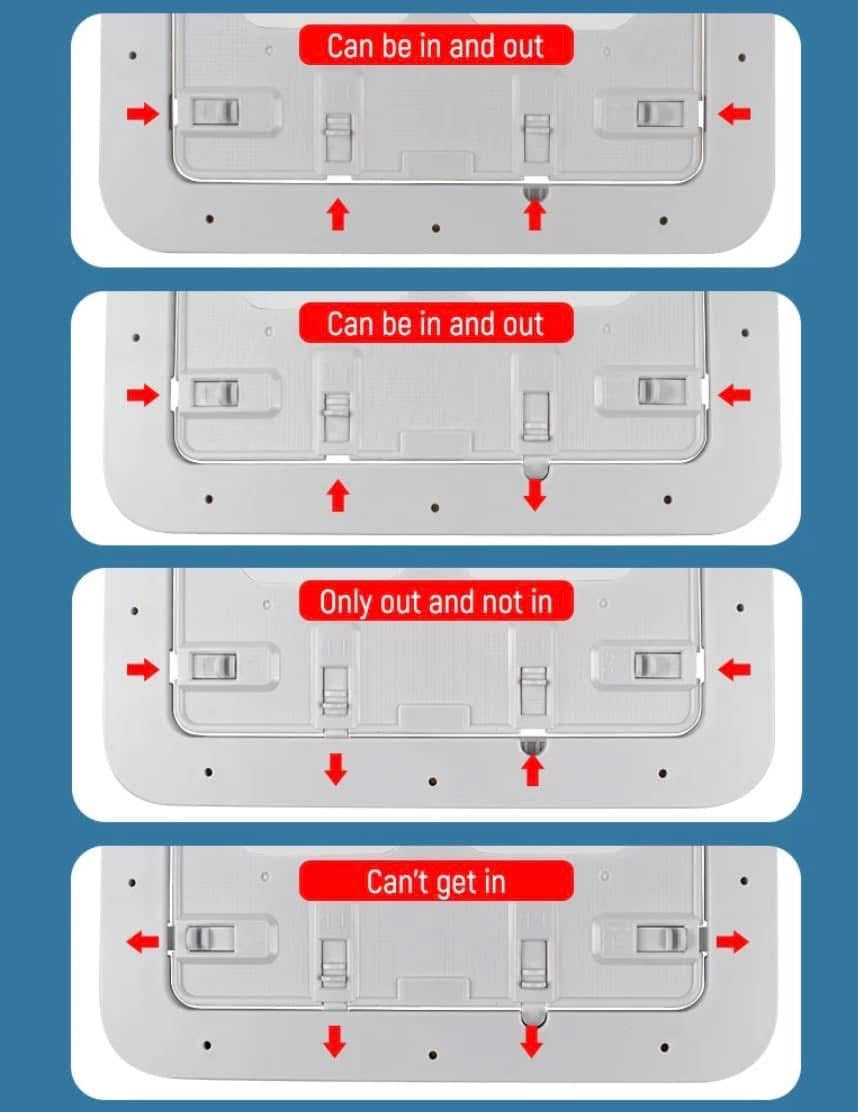 Can be in and out

Can be in and out

Only out and not in

Can't get in